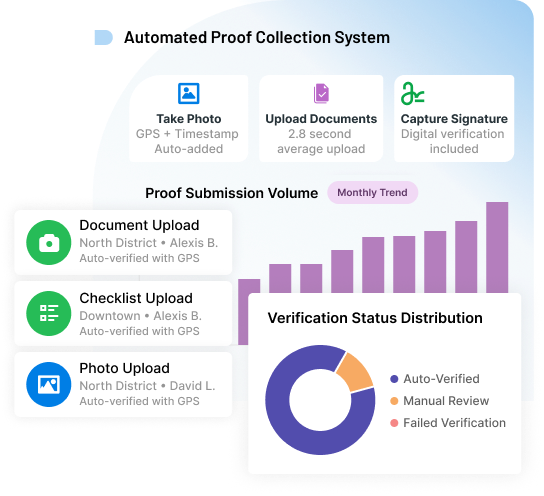 Automated Proof Collection System

Take Photo
GPS + Timestamp Auto-added

Upload Documents
2.8 second average upload

Capture Signature
Digital verification included

Proof Submission Volume

Monthly Trend

Document Upload
North District • Alexis B.
Auto-verified with GPS

Checklist Upload
Downtown • Alexis B.
Auto-verified with GPS

Photo Upload
North District • David L.
Auto-verified with GPS

Verification Status Distribution

Auto-Verified
Manual Review
Failed Verification